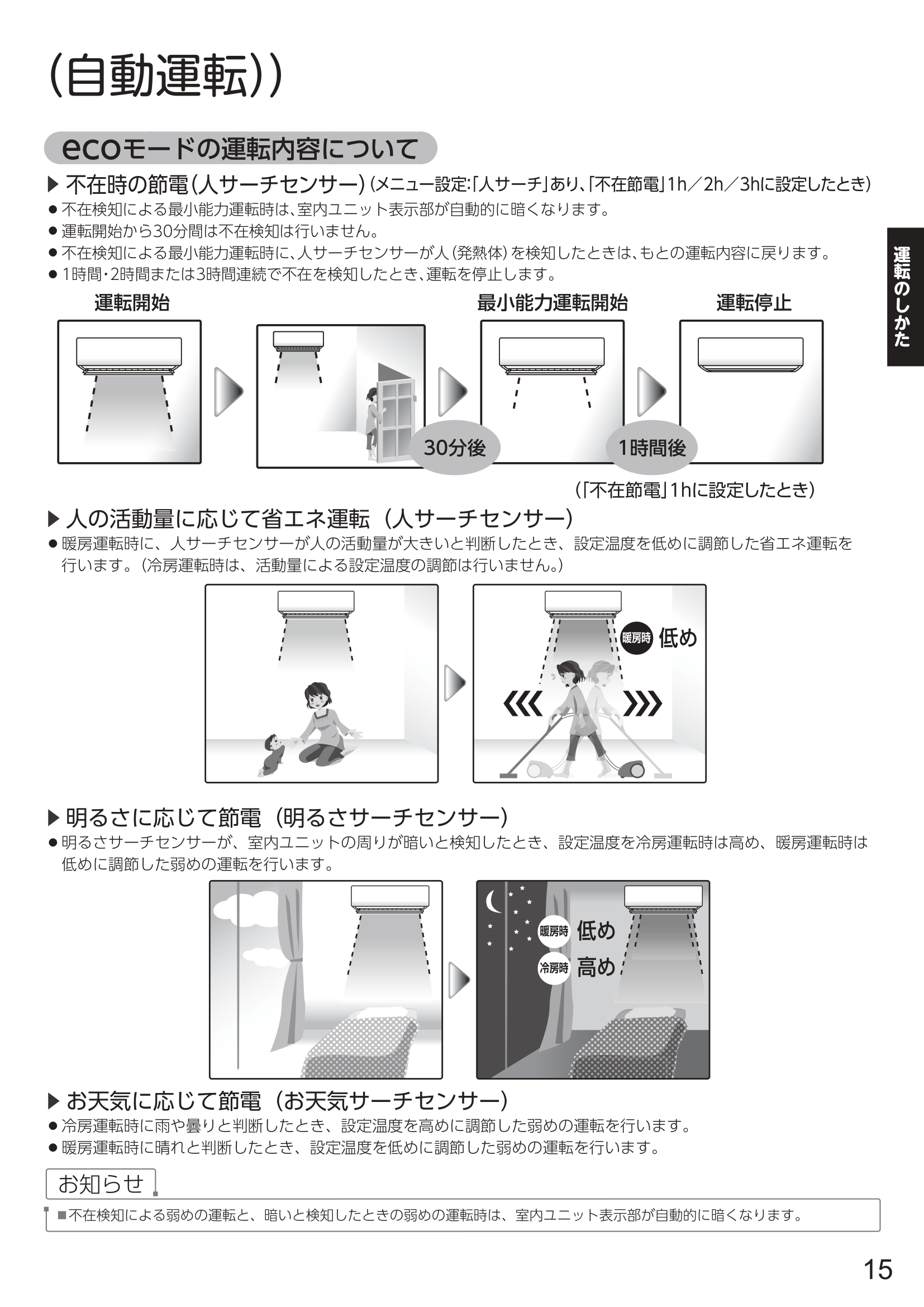 （自動運転））

ecoモードの運転内容について

▶ 不在時の節電（人サーチセンサー）（メニュー設定:「人サーチ」あり、「不在節電」1h／2h／3hに設定したとき）
● 不在検知による最小能力運転時は、室内ユニット表示部が自動的に暗くなります。
● 運転開始から30分間は不在検知は行いません。
● 不在検知による最小能力運転時に、人サーチセンサーが人（発熱体）を検知したときは、もとの運転内容に戻ります。
● 1時間・2時間または3時間連続で不在を検知したとき、運転を停止します。

運転のしかた

運転開始

最小能力運転開始

運転停止

30分後

1時間後

（「不在節電」1hに設定したとき）

▶ 人の活動量に応じて省エネ運転（人サーチセンサー）
● 暖房運転時に、人サーチセンサーが人の活動量が大きいと判断したとき、設定温度を低めに調節した省エネ運転を行います。（冷房運転時は、活動量による設定温度の調節は行いません。）

暖房時 低め

▶ 明るさに応じて節電（明るさサーチセンサー）
● 明るさサーチセンサーが、室内ユニットの周りが暗いと検知したとき、設定温度を冷房運転時は高め、暖房運転時は低めに調節した弱めの運転を行います。

暖房時 低め
冷房時 高め

▶ お天気に応じて節電（お天気サーチセンサー）
● 冷房運転時に雨や曇りと判断したとき、設定温度を高めに調節した弱めの運転を行います。
● 暖房運転時に晴れと判断したとき、設定温度を低めに調節した弱めの運転を行います。

お知らせ
■不在検知による弱めの運転と、暗いと検知したときの弱めの運転時は、室内ユニット表示部が自動的に暗くなります。

15